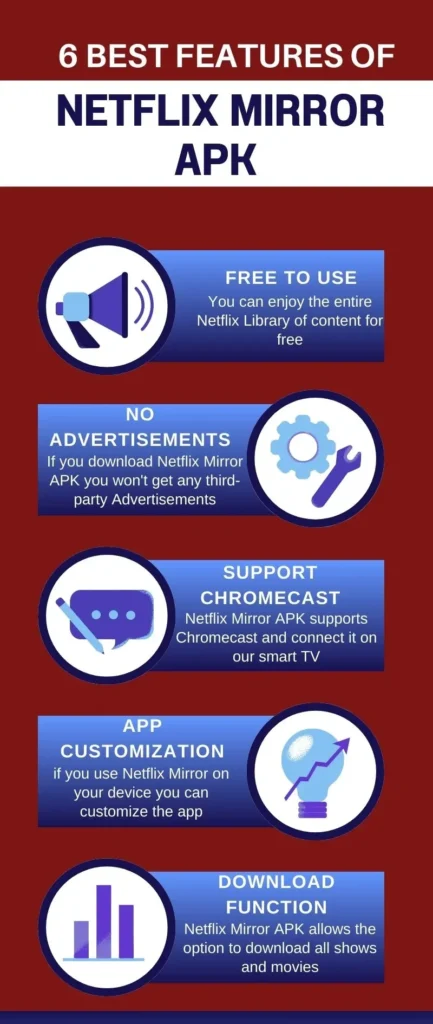 6 BEST FEATURES OF

NETFLIX MIRROR APK

FREE TO USE
You can enjoy the entire Netflix Library of content for free

NO ADVERTISEMENTS
If you download Netflix Mirror APK you won't get any third-party Advertisements

SUPPORT CHROMECAST
Netflix Mirror APK supports Chromecast and connect it on our smart TV

APP CUSTOMIZATION
if you use Netflix Mirror on your device you can customize the app

DOWNLOAD FUNCTION
Netflix Mirror APK allows the option to download all shows and movies